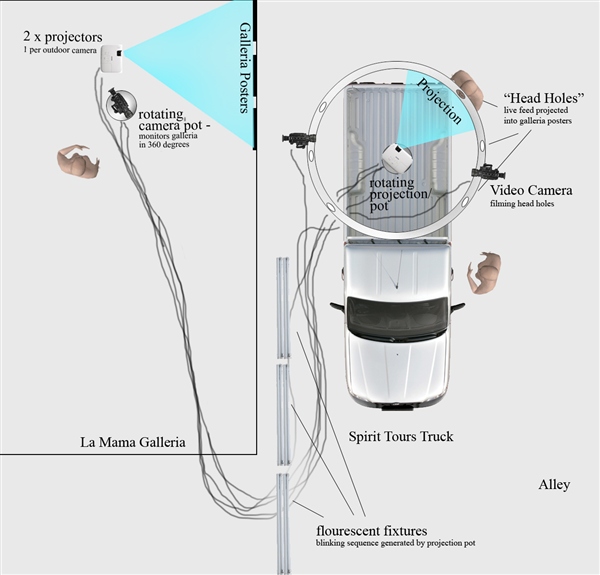 2 x projectors
1 per outdoor camera

Galleria Posters

rotating camera pot -
monitors galleria in 360 degrees

Projection

"Head Holes"
live feed projected into galleria posters

rotating projection/ pot

Video Camera
filming head holes

La Mama Galleria

Spirit Tours Truck

Alley

flourescent fixtures
blinking sequence generated by projection pot